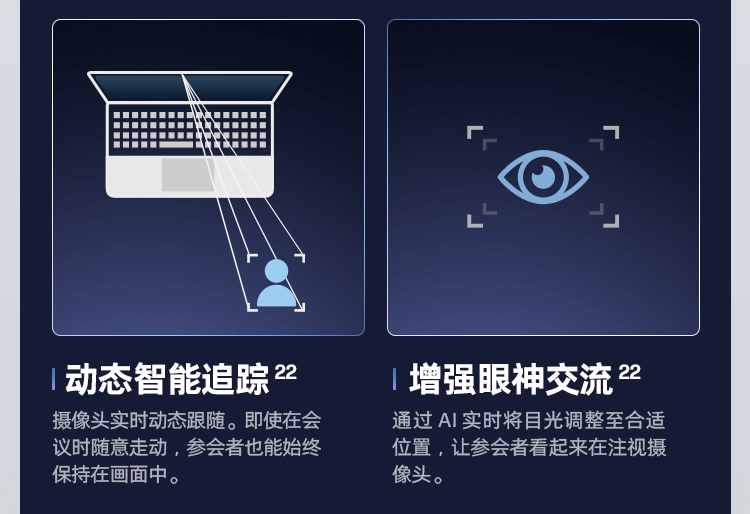 动态智能追踪 22

摄像头实时动态跟随。即使在会议时随意走动，参会者也能始终保持在画面中。

增强眼神交流 22

通过 AI 实时将目光调整至合适位置，让参会者看起来在注视摄像头。