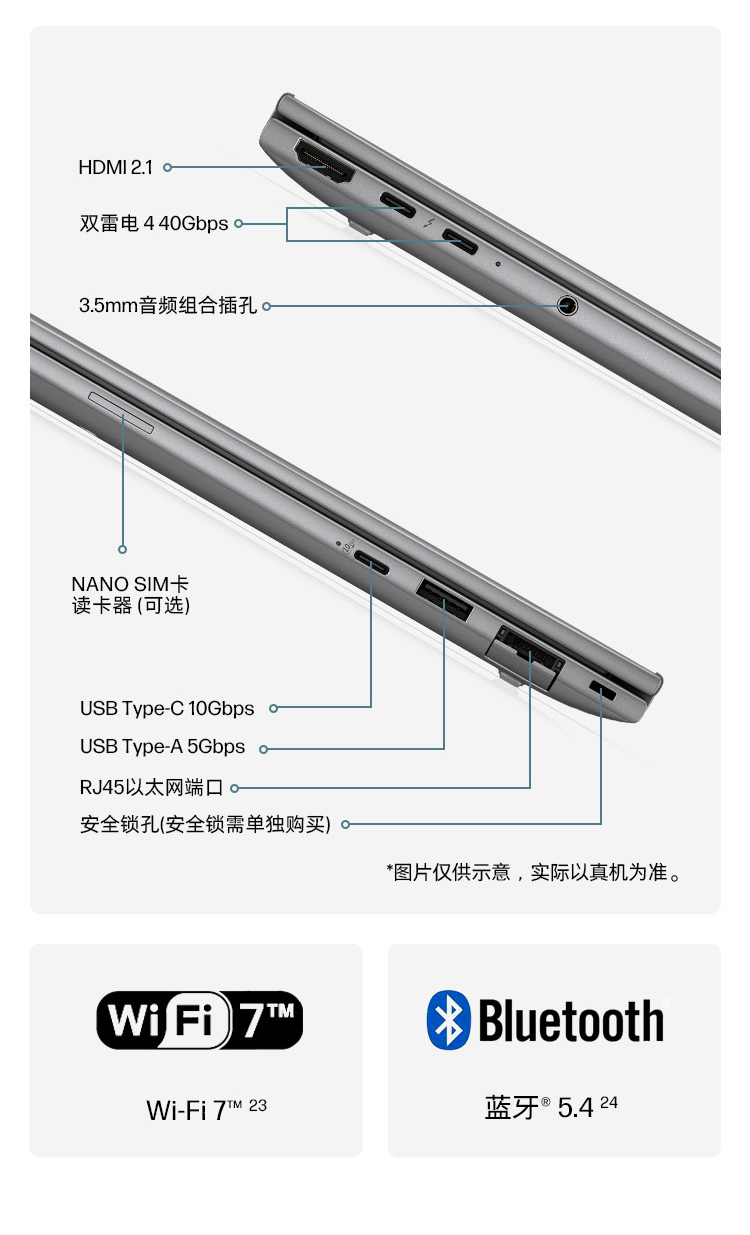 HDMI 2.1

双雷电 4 40Gbps

3.5mm音频组合插孔

NANO SIM卡
读卡器 (可选)

USB Type-C 10Gbps

USB Type-A 5Gbps

RJ45以太网端口

安全锁孔(安全锁需单独购买)

*图片仅供示意，实际以真机为准。

WiFi 7™

Wi-Fi 7™ 23

Bluetooth

蓝牙® 5.4 24