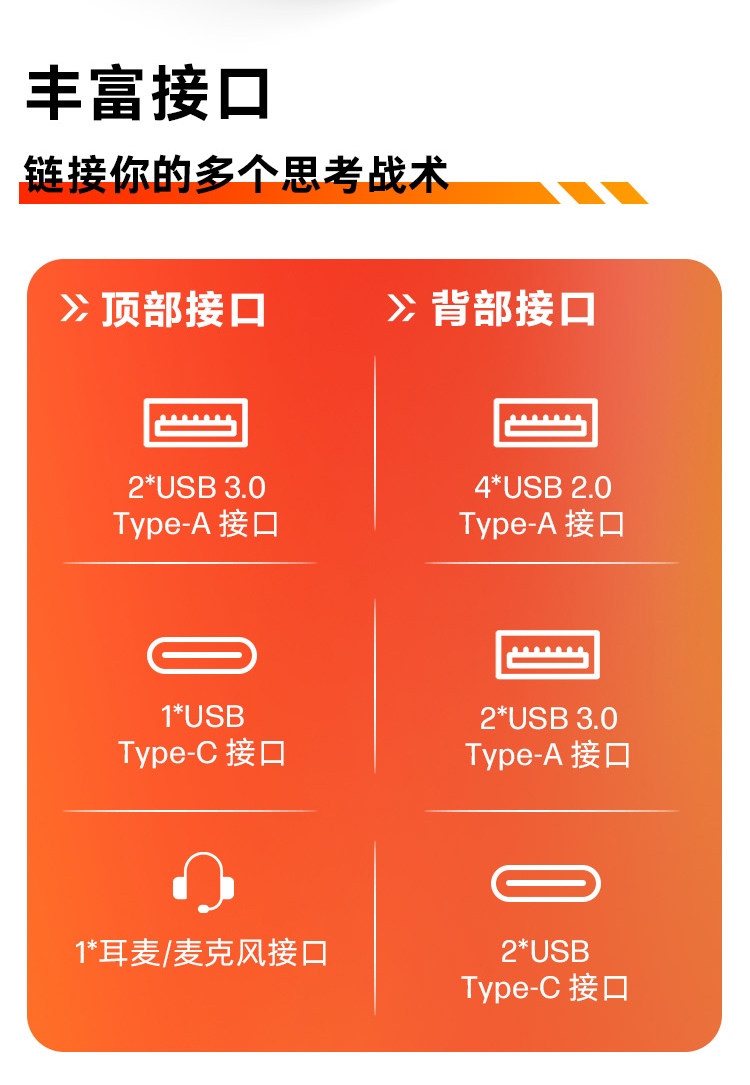 丰富接口

链接你的多个思考战术

顶部接口

2*USB 3.0
Type-A 接口

1*USB
Type-C 接口

1*耳麦/麦克风接口

背部接口

4*USB 2.0
Type-A 接口

2*USB 3.0
Type-A 接口

2*USB
Type-C 接口