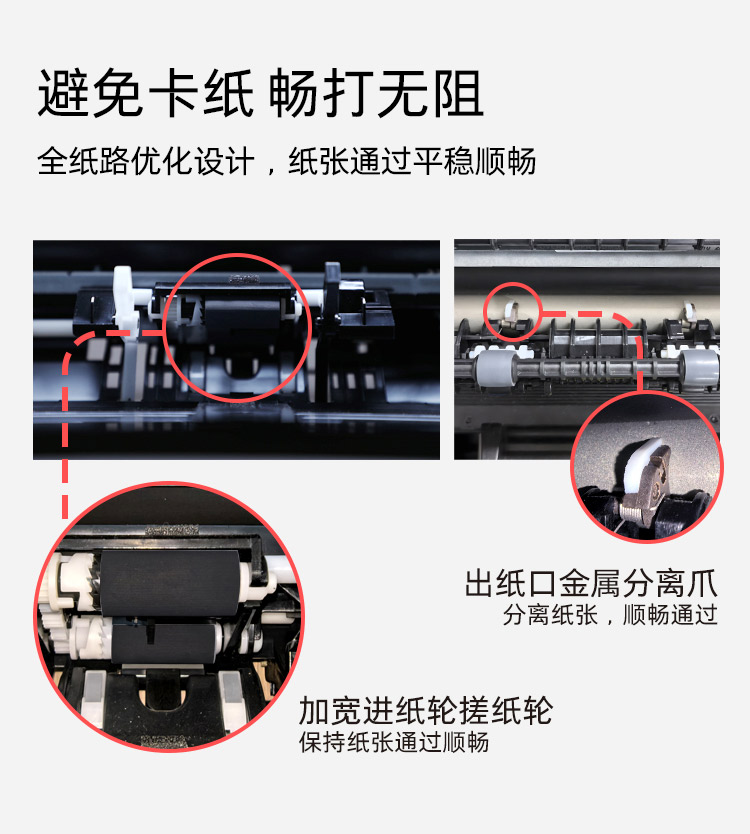 避免卡纸 畅打无阻

全纸路优化设计，纸张通过平稳顺畅

出纸口金属分离爪
分离纸张，顺畅通过

加宽进纸轮搓纸轮
保持纸张通过顺畅