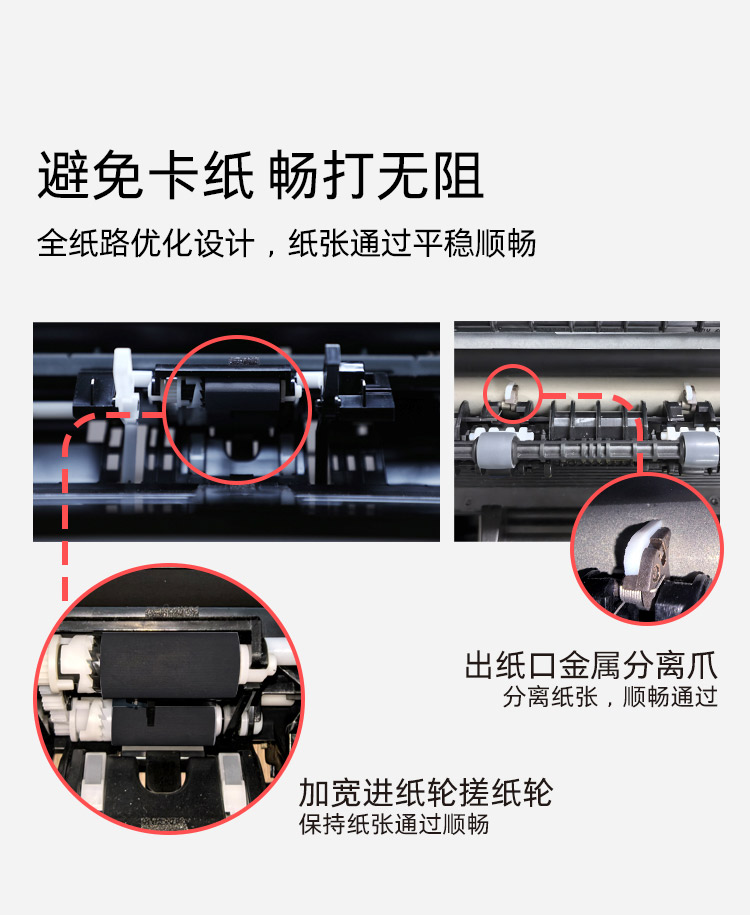 避免卡纸 畅打无阻

全纸路优化设计，纸张通过平稳顺畅

出纸口金属分离爪
分离纸张，顺畅通过

加宽进纸轮搓纸轮
保持纸张通过顺畅