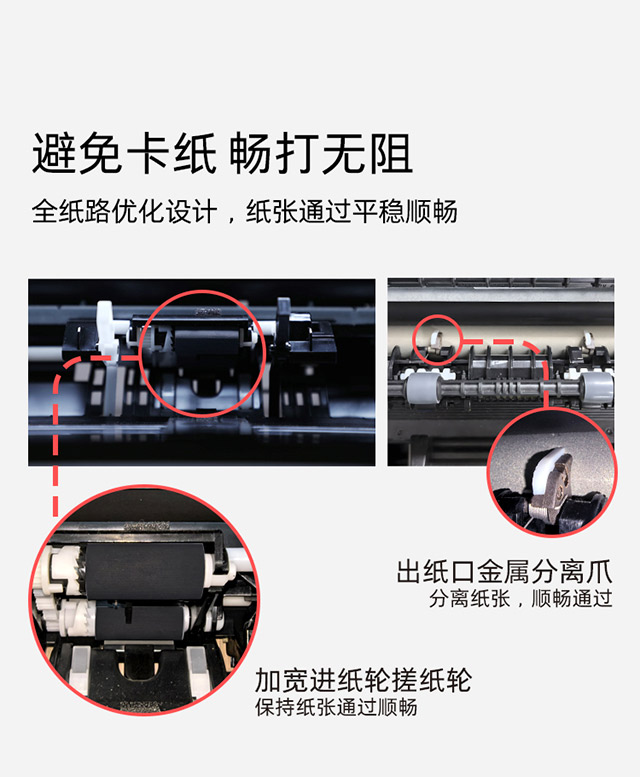 避免卡纸 畅打无阻

全纸路优化设计，纸张通过平稳顺畅

出纸口金属分离爪
分离纸张，顺畅通过

加宽进纸轮搓纸轮
保持纸张通过顺畅